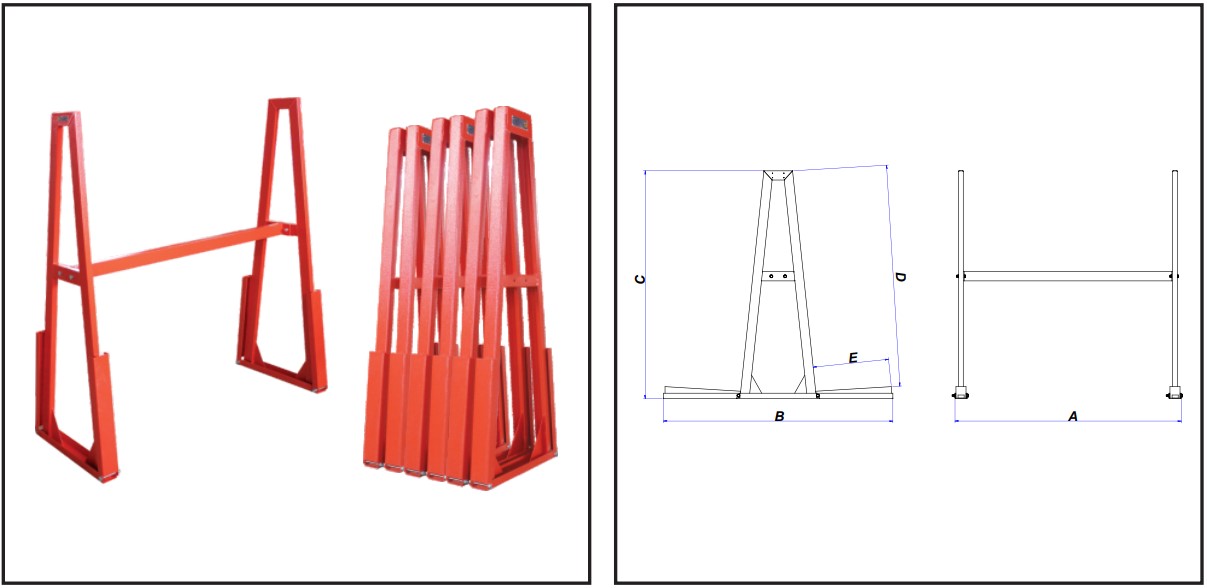 C

D

E

B

A